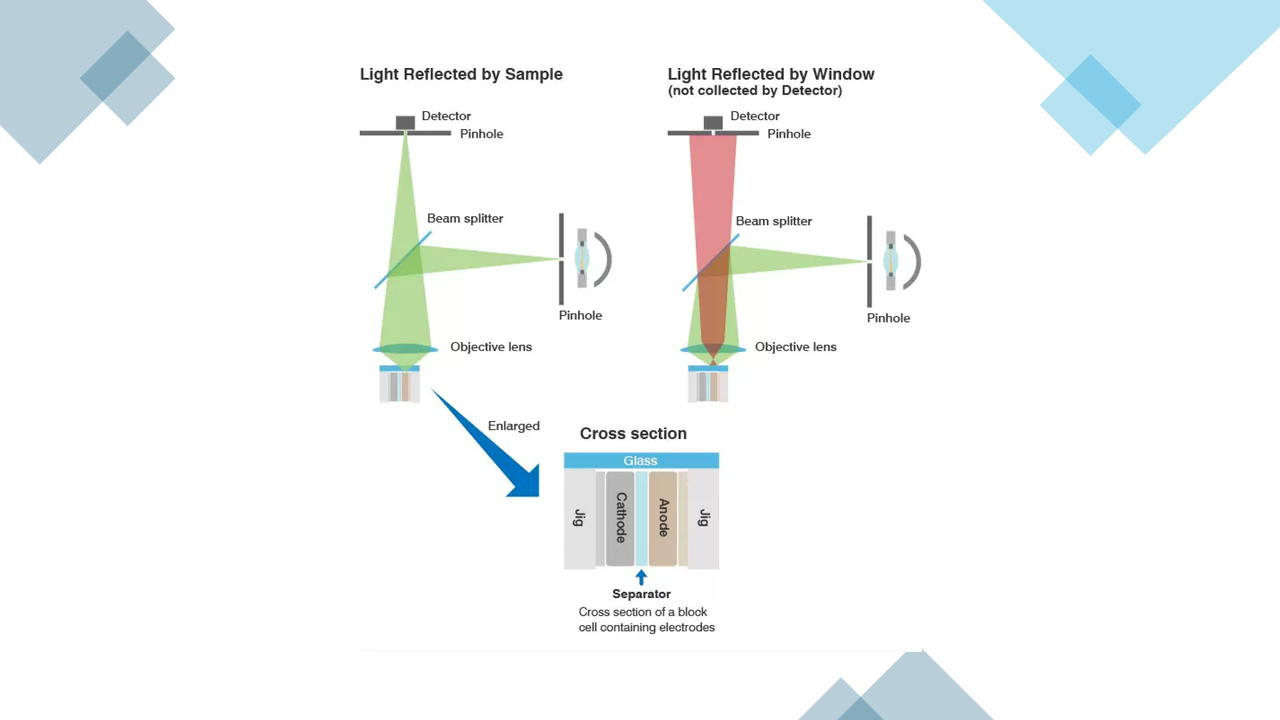 Light Reflected by Sample

Detector
Pinhole
Beam splitter
Pinhole
Objective lens

Light Reflected by Window
(not collected by Detector)

Detector
Pinhole
Beam splitter
Pinhole
Objective lens

Enlarged

Cross section

Glass
Jig
Cathode
Anode
Jig

Separator
Cross section of a block cell containing electrodes